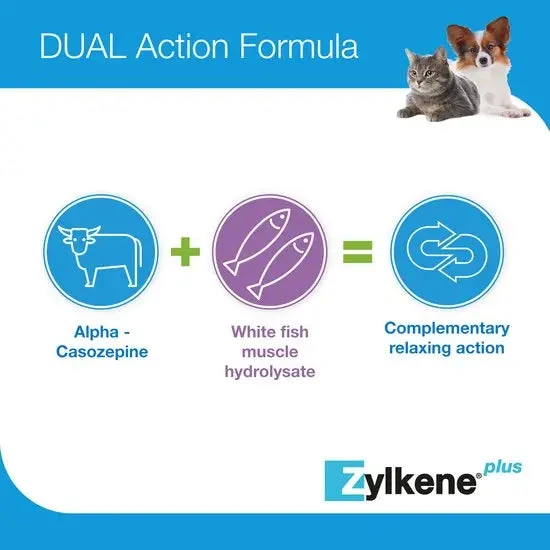 DUAL Action Formula

Alpha - Casozepine

+

White fish muscle hydrolysate

=

Complementary relaxing action

Zylkene® plus